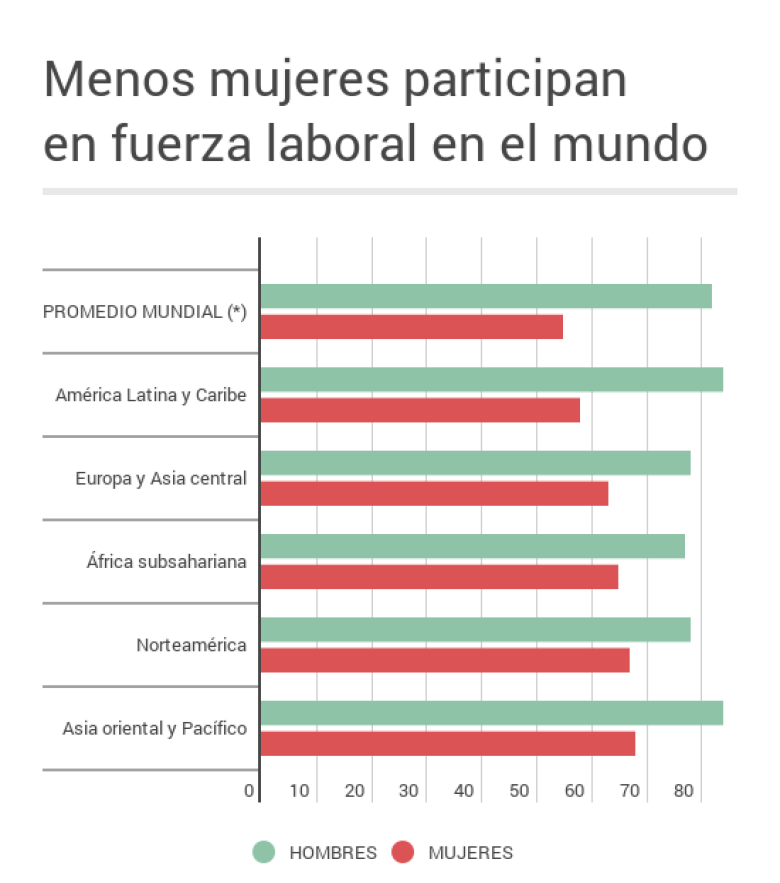 Menos mujeres participan en fuerza laboral en el mundo

PROMEDIO MUNDIAL (*)
América Latina y Caribe
Europa y Asia central
África subsahariana
Norteamérica
Asia oriental y Pacífico

0 10 20 30 40 50 60 70 80

HOMBRES MUJERES