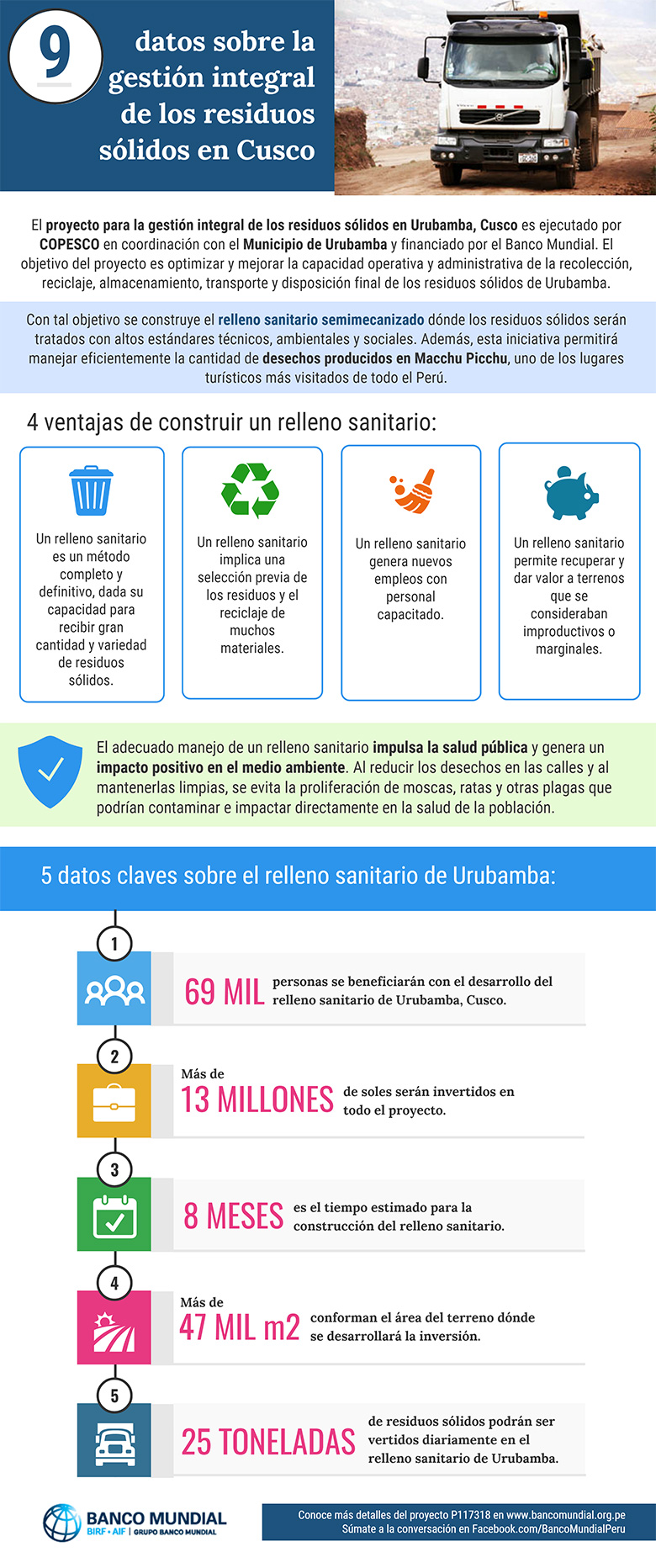 9

datos sobre la gestión integral de los residuos sólidos en Cusco

El proyecto para la gestión integral de los residuos sólidos en Urubamba, Cusco es ejecutado por COPESCO en coordinación con el Municipio de Urubamba y financiado por el Banco Mundial. El objetivo del proyecto es optimizar y mejorar la capacidad operativa y administrativa de la recolección, reciclaje, almacenamiento, transporte y disposición final de los residuos sólidos de Urubamba.

Con tal objetivo se construye el relleno sanitario semimecanizado dónde los residuos sólidos serán tratados con altos estándares técnicos, ambientales y sociales. Además, esta iniciativa permitirá manejar eficientemente la cantidad de desechos producidos en Macchu Picchu, uno de los lugares turísticos más visitados de todo el Perú.

4 ventajas de construir un relleno sanitario:

Un relleno sanitario es un método completo y definitivo, dada su capacidad para recibir gran cantidad y variedad de residuos sólidos.

Un relleno sanitario implica una selección previa de los residuos y el reciclaje de muchos materiales.

Un relleno sanitario genera nuevos empleos con personal capacitado.

Un relleno sanitario permite recuperar y dar valor a terrenos que se consideraban improductivos o marginales.

El adecuado manejo de un relleno sanitario impulsa la salud pública y genera un impacto positivo en el medio ambiente. Al reducir los desechos en las calles y al mantenerlas limpias, se evita la proliferación de moscas, ratas y otras plagas que podrían contaminar e impactar directamente en la salud de la población.

5 datos claves sobre el relleno sanitario de Urubamba:

1
69 MIL personas se beneficiarán con el desarrollo del relleno sanitario de Urubamba, Cusco.

2
Más de
13 MILLONES de soles serán invertidos en todo el proyecto.

3
8 MESES es el tiempo estimado para la construcción del relleno sanitario.

4
Más de
47 MIL m2 conforman el área del terreno dónde se desarrollará la inversión.

5
25 TONELADAS de residuos sólidos podrán ser vertidos diariamente en el relleno sanitario de Urubamba.

BANCO MUNDIAL
BIRF • AIF | GRUPO BANCO MUNDIAL

Conoce más detalles del proyecto P117318 en www.bancomundial.org.pe
Súmate a la conversación en Facebook.com/BancoMundialPeru