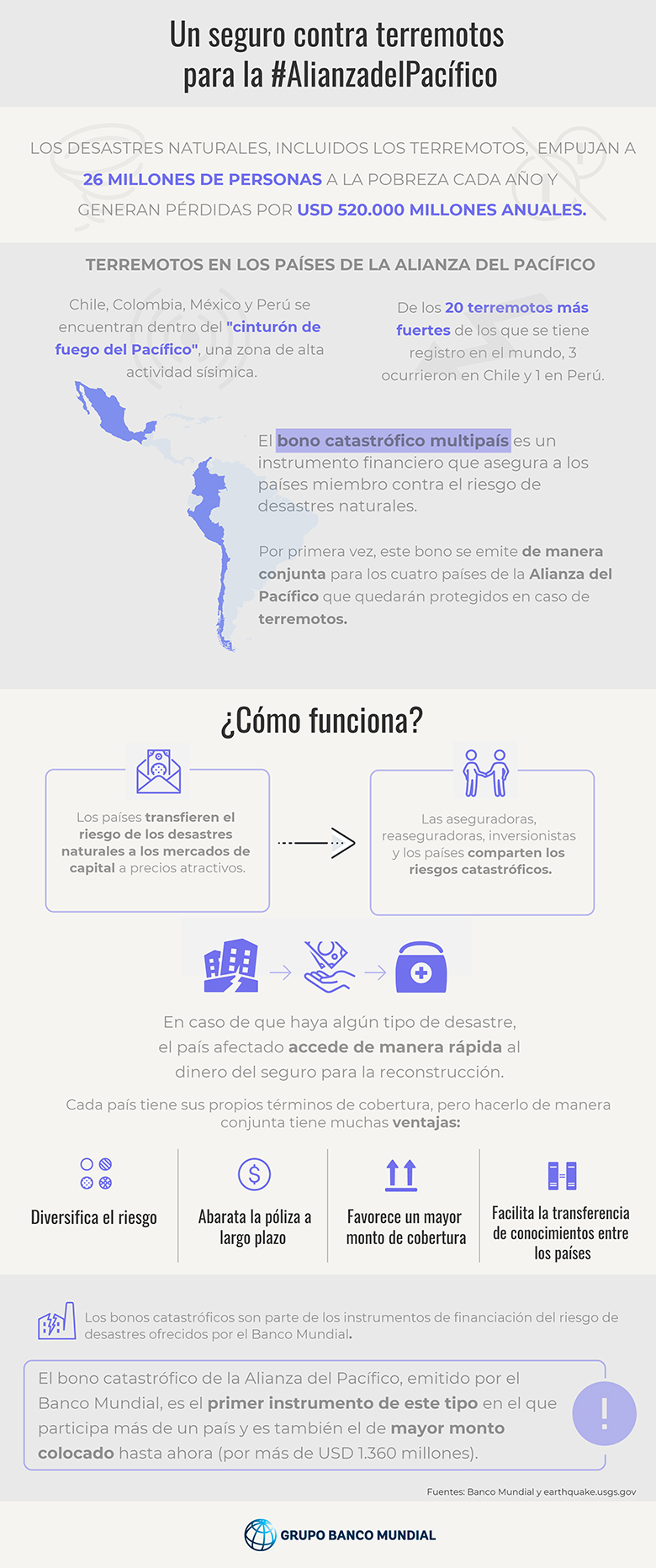 Un seguro contra terremotos para la #AlianzadelPacífico

LOS DESASTRES NATURALES, INCLUIDOS LOS TERREMOTOS, EMPUJAN A 26 MILLONES DE PERSONAS A LA POBREZA CADA AÑO Y GENERAN PÉRDIDAS POR USD 520.000 MILLONES ANUALES.

TERREMOTOS EN LOS PAÍSES DE LA ALIANZA DEL PACÍFICO

Chile, Colombia, México y Perú se encuentran dentro del "cinturón de fuego del Pacífico", una zona de alta actividad sísimica.

De los 20 terremotos más fuertes de los que se tiene registro en el mundo, 3 ocurrieron en Chile y 1 en Perú.

El bono catastrófico multipaís es un instrumento financiero que asegura a los países miembro contra el riesgo de desastres naturales.

Por primera vez, este bono se emite de manera conjunta para los cuatro países de la Alianza del Pacífico que quedarán protegidos en caso de terremotos.

¿Cómo funciona?

Los países transfieren el riesgo de los desastres naturales a los mercados de capital a precios atractivos.

Las aseguradoras, reaseguradoras, inversionistas y los países comparten los riesgos catastróficos.

En caso de que haya algún tipo de desastre, el país afectado accede de manera rápida al dinero del seguro para la reconstrucción.

Cada país tiene sus propios términos de cobertura, pero hacerlo de manera conjunta tiene muchas ventajas:

Diversifica el riesgo

Abarata la póliza a largo plazo

Favorece un mayor monto de cobertura

Facilita la transferencia de conocimientos entre los países

Los bonos catastróficos son parte de los instrumentos de financiación del riesgo de desastres ofrecidos por el Banco Mundial.

El bono catastrófico de la Alianza del Pacífico, emitido por el Banco Mundial, es el primer instrumento de este tipo en el que participa más de un país y es también el de mayor monto colocado hasta ahora (por más de USD 1.360 millones).

!

Fuentes: Banco Mundial y earthquake.usgs.gov

GRUPO BANCO MUNDIAL