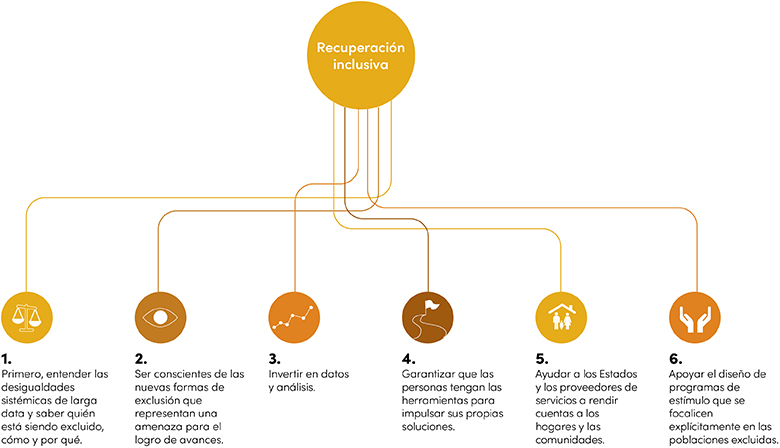 Recuperación inclusiva

1.
Primero, entender las desigualdades sistémicas de larga data y saber quién está siendo excluido, cómo y por qué.

2.
Ser conscientes de las nuevas formas de exclusión que representan una amenaza para el logro de avances.

3.
Invertir en datos y análisis.

4.
Garantizar que las personas tengan las herramientas para impulsar sus propias soluciones.

5.
Ayudar a los Estados y los proveedores de servicios a rendir cuentas a los hogares y las comunidades.

6.
Apoyar el diseño de programas de estímulo que se focalicen explícitamente en las poblaciones excluidas.