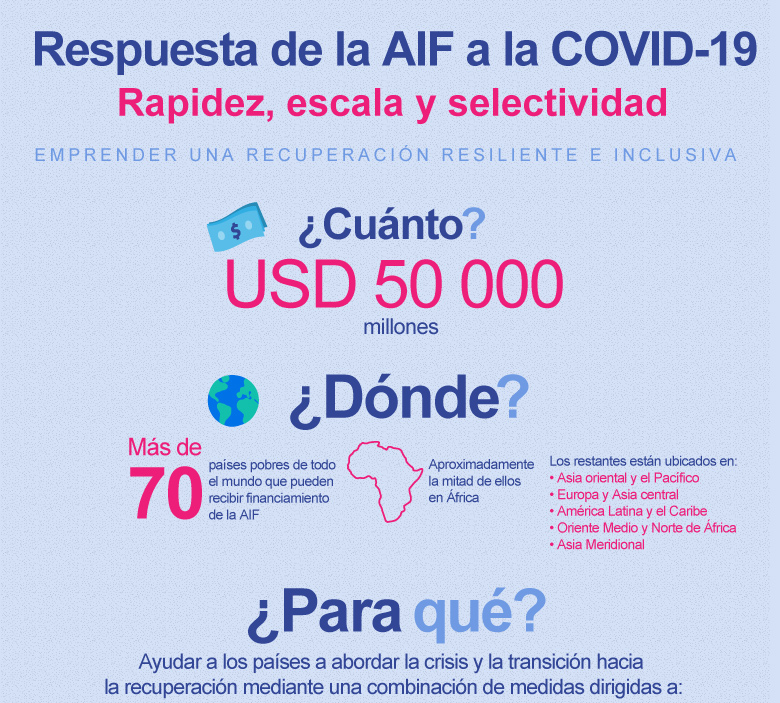 Respuesta de la AIF a la COVID-19

Rapidez, escala y selectividad

EMPRENDER UNA RECUPERACIÓN RESILIENTE E INCLUSIVA

$

¿Cuánto?

USD 50 000

millones

¿Dónde?

Más de 70 países pobres de todo el mundo que pueden recibir financiamiento de la AIF

Aproximadamente la mitad de ellos en África

Los restantes están ubicados en:
• Asia oriental y el Pacífico
• Europa y Asia central
• América Latina y el Caribe
• Oriente Medio y Norte de África
• Asia Meridional

¿Para qué?

Ayudar a los países a abordar la crisis y la transición hacia la recuperación mediante una combinación de medidas dirigidas a: