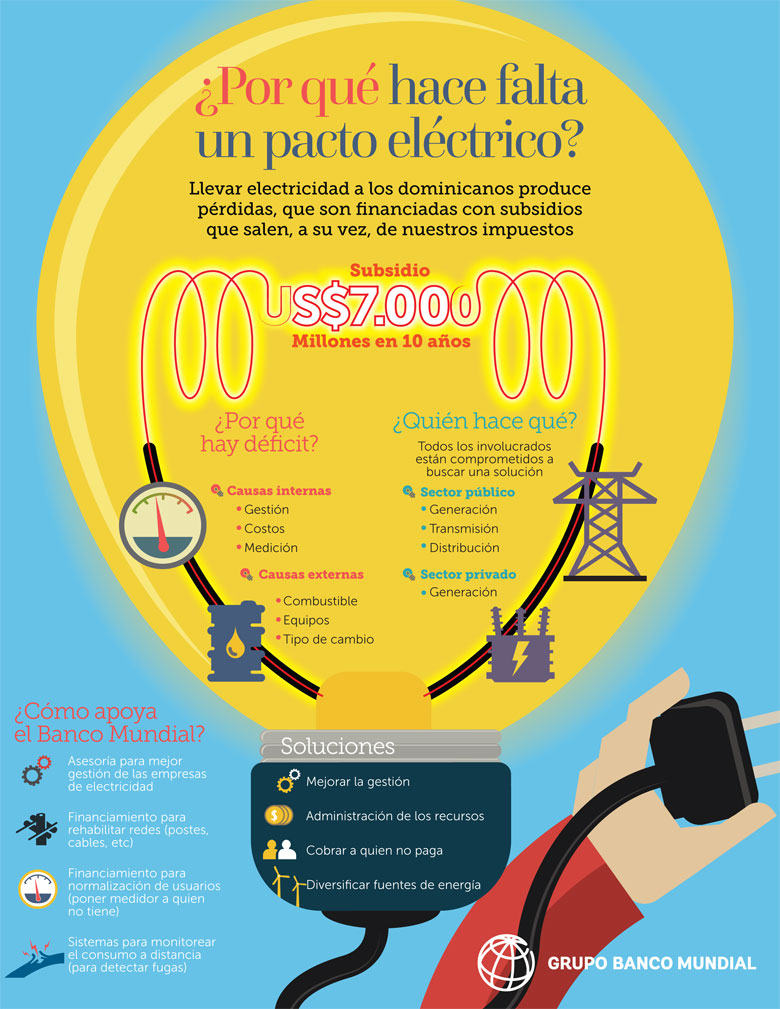 ¿Por qué hace falta un pacto eléctrico?

Llevar electricidad a los dominicanos produce pérdidas, que son financiadas con subsidios que salen, a su vez, de nuestros impuestos

Subsidio
US$7.000
Millones en 10 años

¿Por qué hay déficit?

Causas internas
• Gestión
• Costos
• Medición

Causas externas
• Combustible
• Equipos
• Tipo de cambio

¿Quién hace qué?
Todos los involucrados están comprometidos a buscar una solución

Sector público
• Generación
• Transmisión
• Distribución

Sector privado
• Generación

¿Cómo apoya el Banco Mundial?

Asesoría para mejor gestión de las empresas de electricidad

Financiamiento para rehabilitar redes (postes, cables, etc)

Financiamiento para normalización de usuarios (poner medidor a quien no tiene)

Sistemas para monitorear el consumo a distancia (para detectar fugas)

Soluciones
Mejorar la gestión
Administración de los recursos
Cobrar a quien no paga
Diversificar fuentes de energía

GRUPO BANCO MUNDIAL